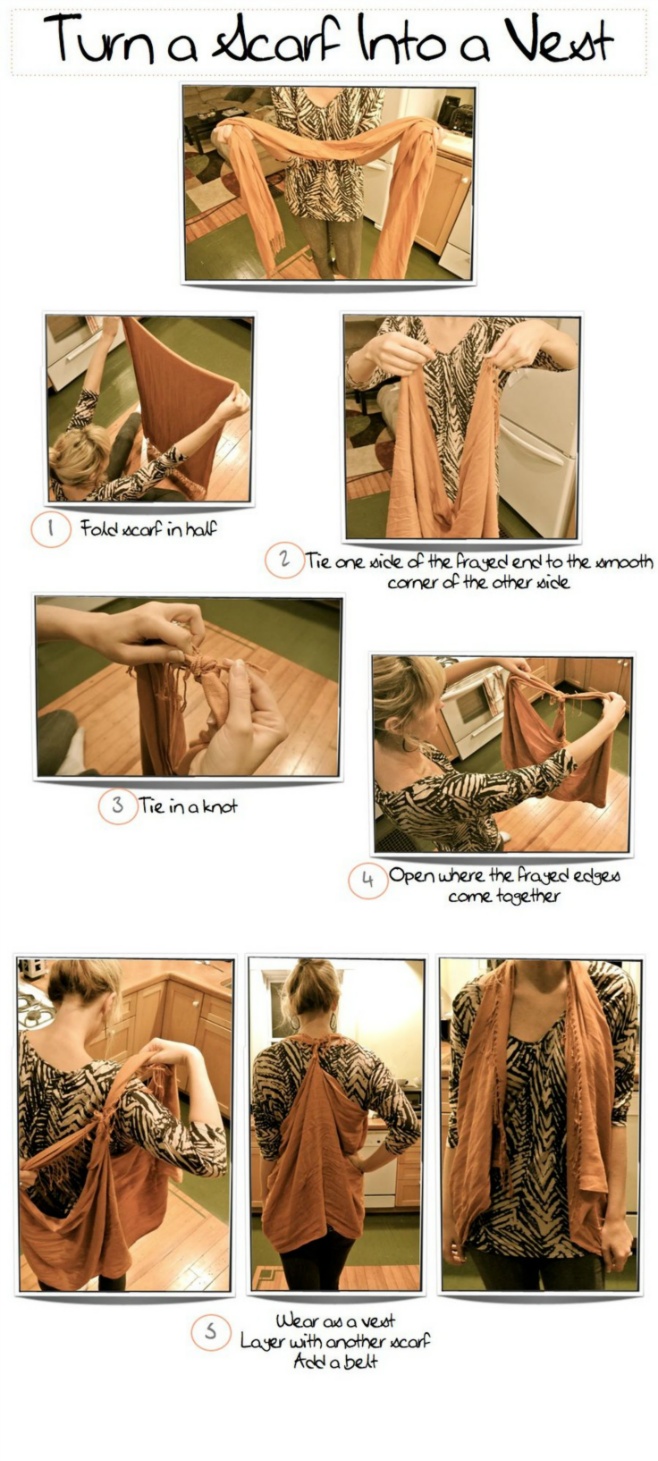 Turn a Scarf Into a Vest

1 Fold scarf in half

2 Tie one side of the frayed end to the smooth corner of the other side

3 Tie in a knot

4 Open where the frayed edges come together

5 Wear as a vest
Layer with another scarf
Add a belt